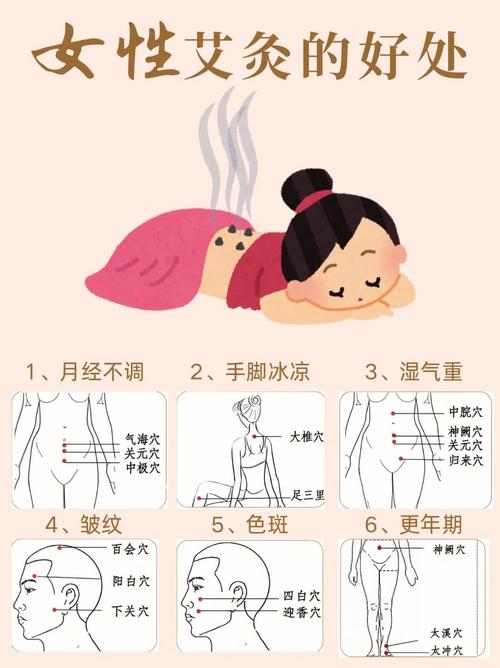 女性艾灸的好处

1、月经不调

气海穴
关元穴
中极穴

2、手脚冰凉

大椎穴
足三里

3、湿气重

中脘穴
神阙穴
关元穴
归来穴

4、皱纹

百会穴
阳白穴
下关穴

5、色斑

四白穴
迎香穴

6、更年期

神阙穴
太溪穴
太冲穴