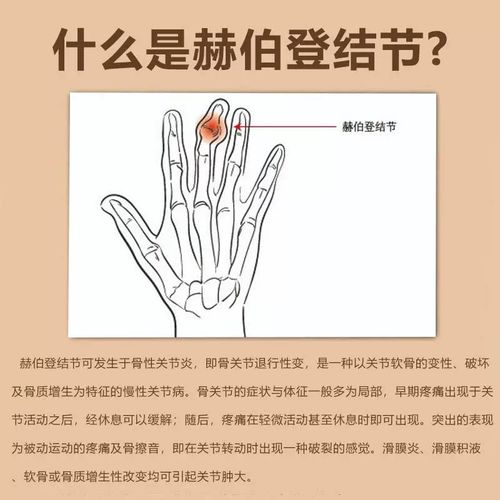 什么是赫伯登结节?

赫伯登结节

赫伯登结节可发生于骨性关节炎，即骨关节退行性变，是一种以关节软骨的变性、破坏及骨质增生为特征的慢性关节病。骨关节的症状与体征一般多为局部，早期疼痛出现于关节活动之后，经休息可以缓解；随后，疼痛在轻微活动甚至休息时即可出现。突出的表现为被动运动的疼痛及骨擦音，即在关节转动时出现一种破裂的感觉。滑膜炎、滑膜积液、软骨或骨质增生性改变均可引起关节肿大。