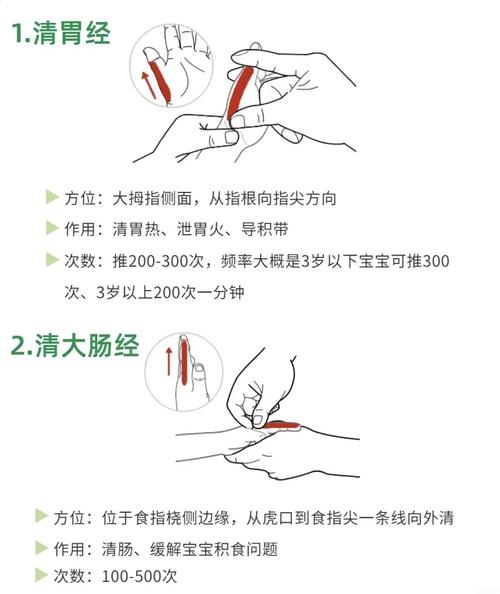 1.清胃经

方位：大拇指侧面，从指根向指尖方向

作用：清胃热、泄胃火、导积带

次数：推200-300次，频率大概是3岁以下宝宝可推300次、3岁以上200次一分钟

2.清大肠经

方位：位于食指桡侧边缘，从虎口到食指尖一条线向外清

作用：清肠、缓解宝宝积食问题

次数：100-500次