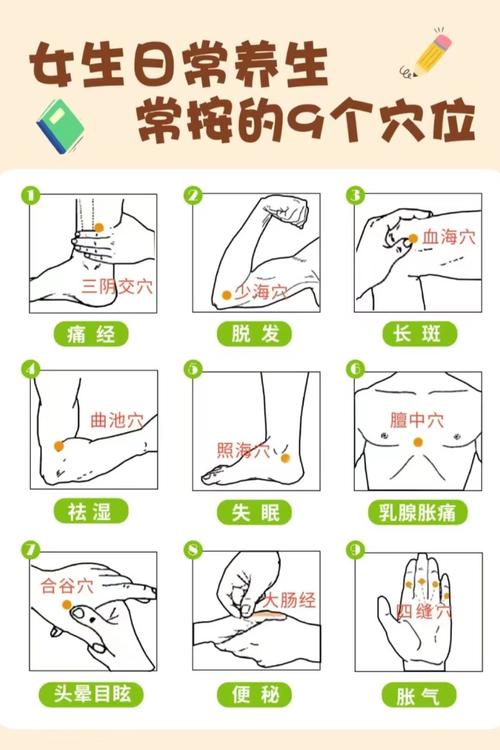 女生日常养生
常按的9个穴位

1
三阴交穴
痛经

2
少海穴
脱发

3
血海穴
长斑

4
曲池穴
祛湿

5
照海穴
失眠

6
膻中穴
乳腺胀痛

7
合谷穴
头晕目眩

8
大肠经
便秘

9
四缝穴
胀气