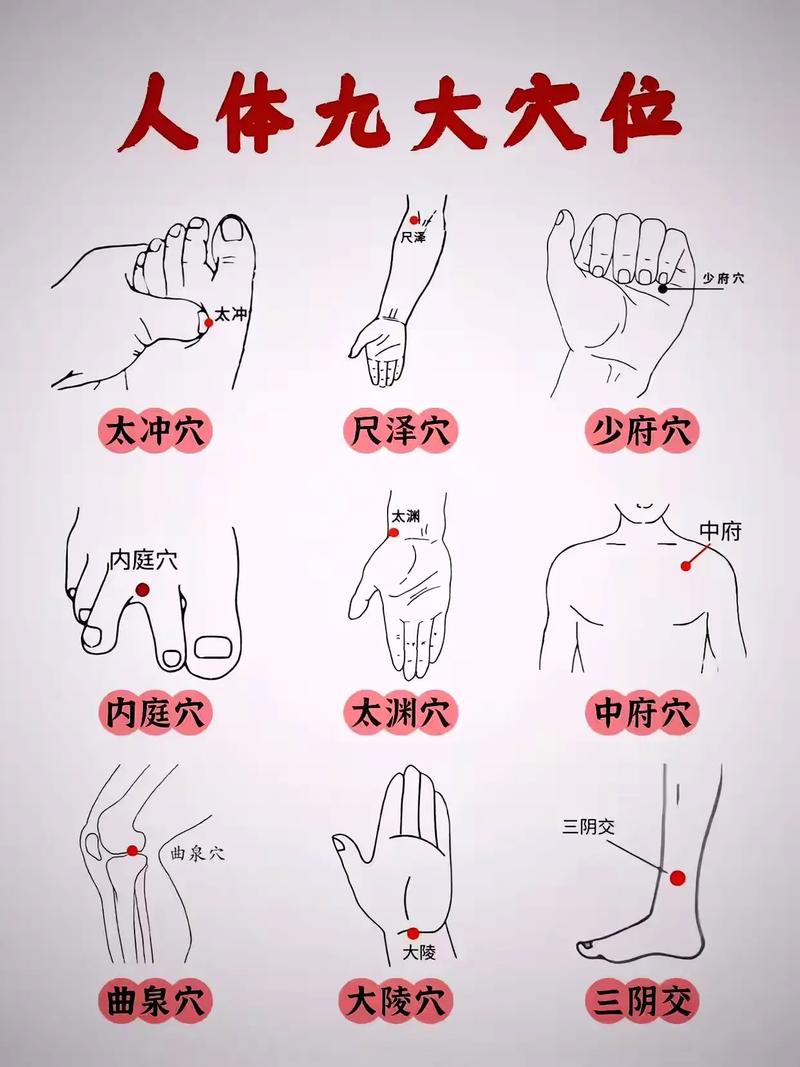 人体九大穴位

太冲
太冲穴

尺泽
尺泽穴

少府穴
少府穴

内庭穴
内庭穴

太渊
太渊穴

中府
中府穴

曲泉穴
曲泉穴

大陵
大陵穴

三阴交
三阴交