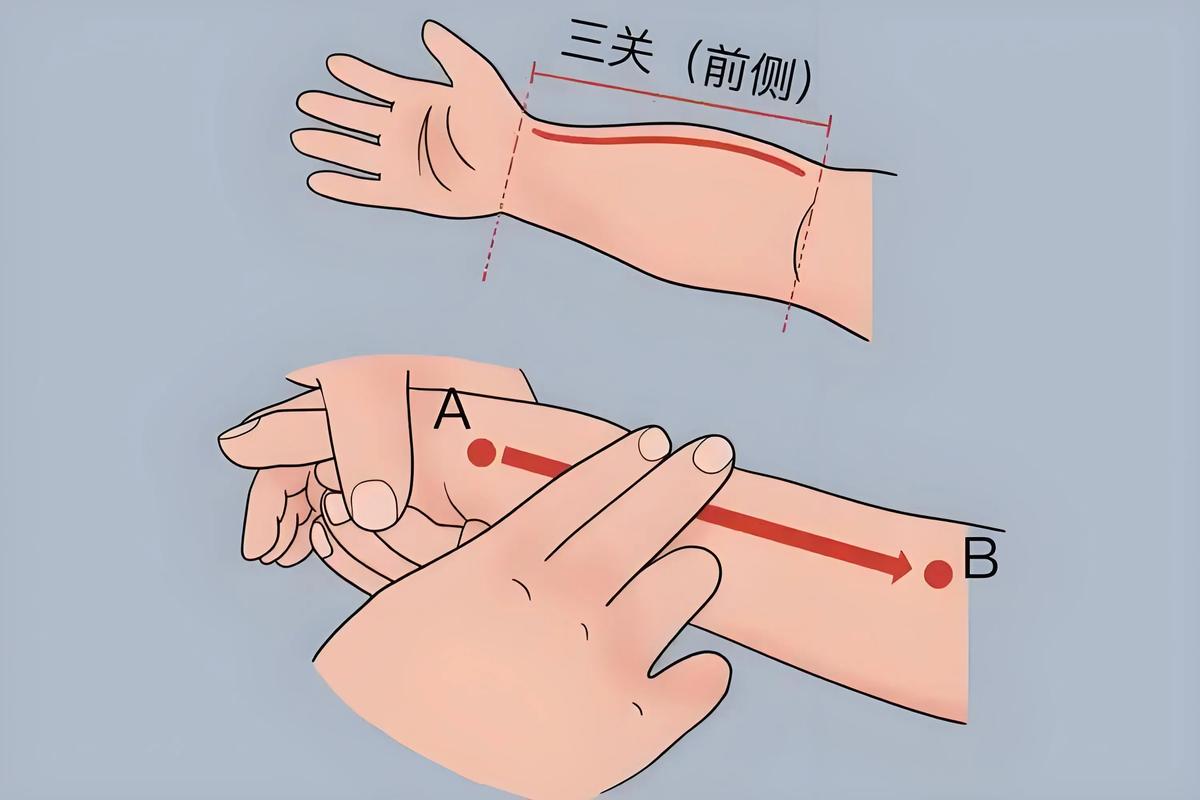 三关（前侧）

A

B