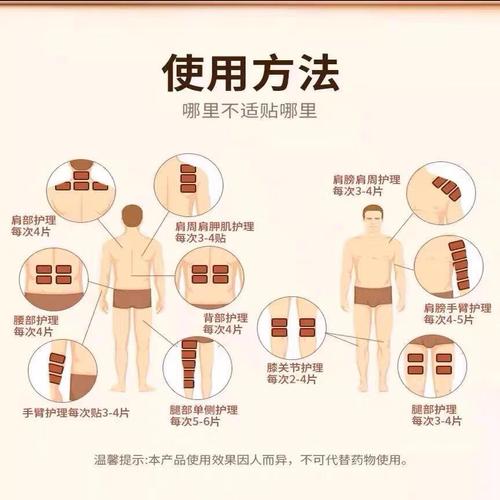 使用方法

哪里不适贴哪里

肩部护理
每次4片

肩周肩胛肌护理
每次3-4贴

腰部护理
每次4片

背部护理
每次4片

手臂护理每次贴3-4片

腿部单侧护理
每次5-6片

肩膀肩周护理
每次3-4片

肩膀手臂护理
每次4-5片

膝关节护理
每次2-4片

腿部护理
每次3-4片

温馨提示:本产品使用效果因人而异，不可代替药物使用。