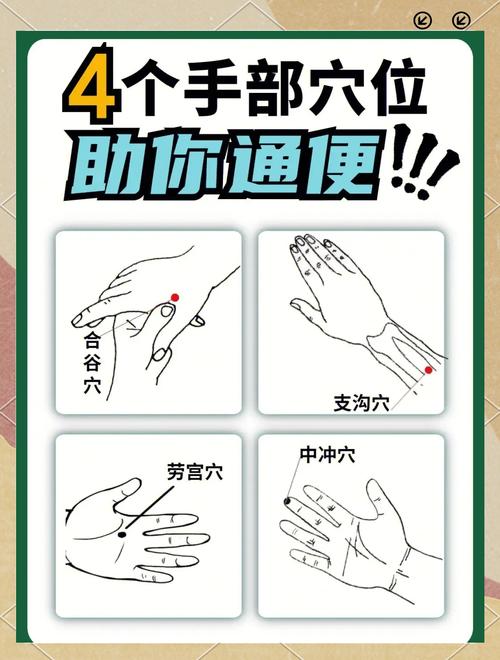 4个手部穴位
助你通便!!!

合谷穴

支沟穴

劳宫穴

中冲穴