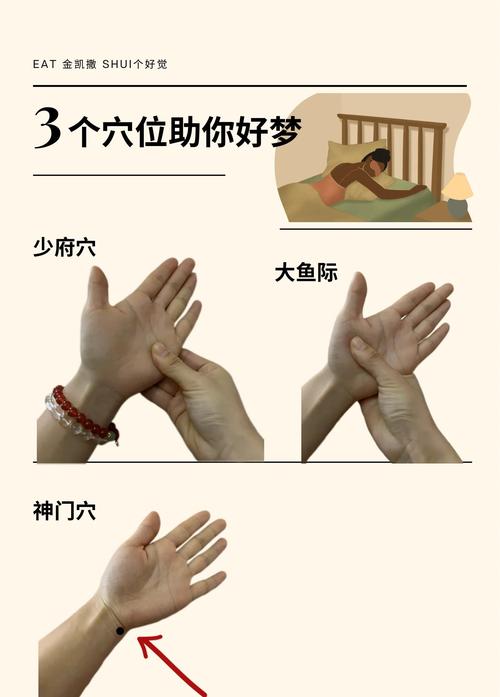 EAT 金凯撒 SHUI个好觉

3个穴位助你好梦

少府穴

大鱼际

神门穴