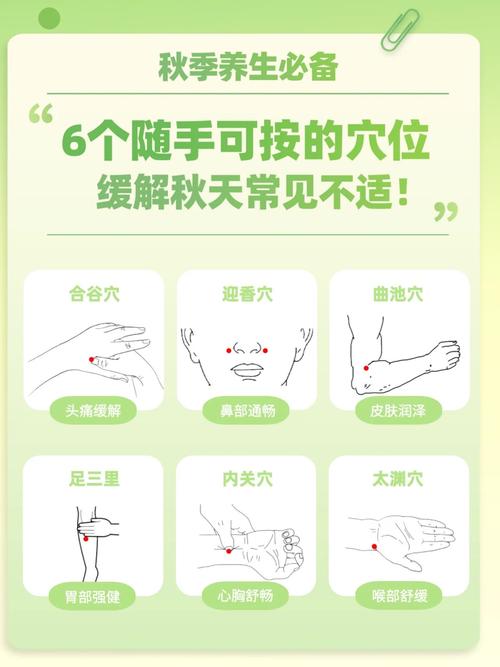 秋季养生必备

“6个随手可按的穴位
缓解秋天常见不适！”

合谷穴
头痛缓解

迎香穴
鼻部通畅

曲池穴
皮肤润泽

足三里
胃部强健

内关穴
心胸舒畅

太渊穴
喉部舒缓