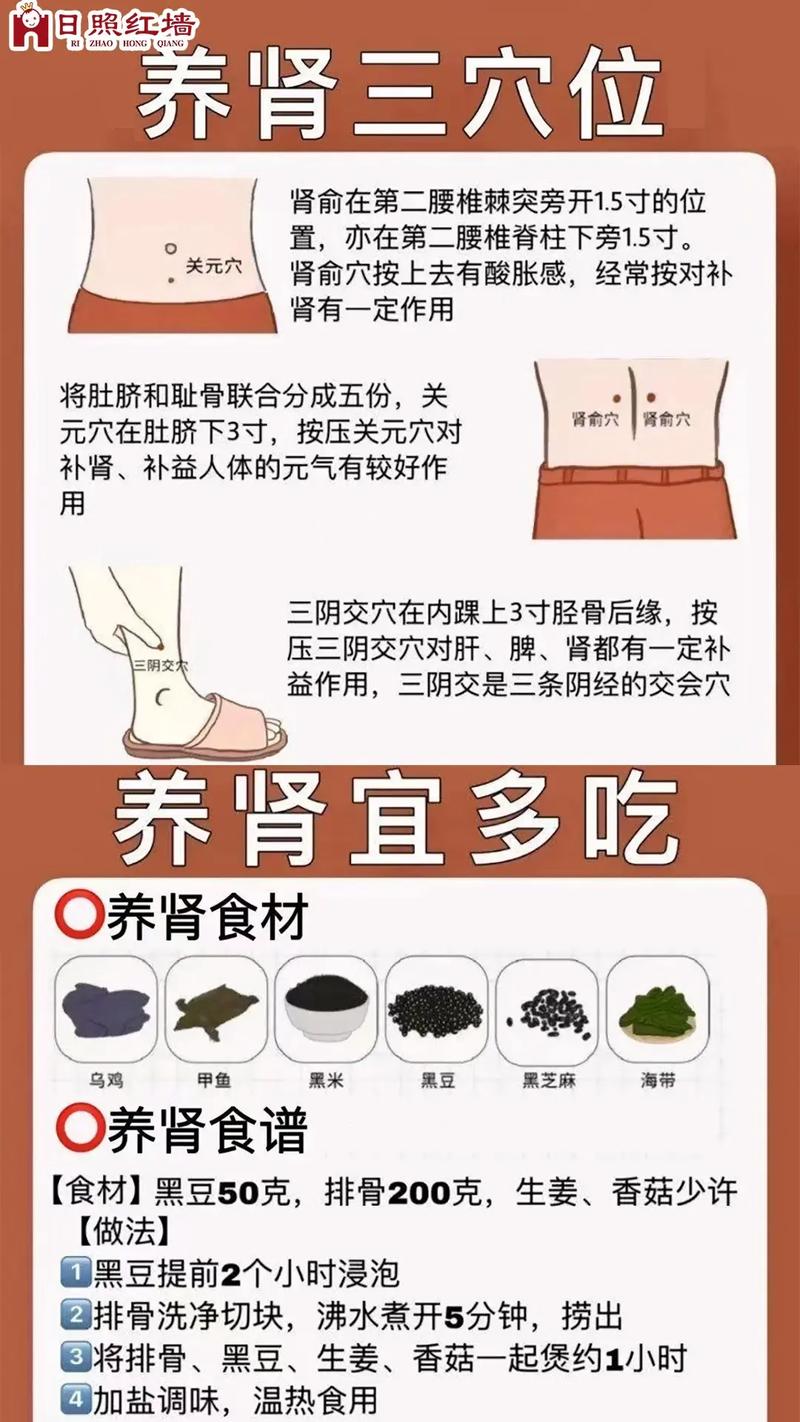 日照红墙
RI ZHAO HONG QIANG

养肾三穴位

关元穴

肾俞在第二腰椎棘突旁开1.5寸的位置，亦在第二腰椎脊柱下旁1.5寸。肾俞穴按上去有酸胀感，经常按对补肾有一定作用

将肚脐和耻骨联合分成五份，关元穴在肚脐下3寸，按压关元穴对补肾、补益人体的元气有较好作用

肾俞穴 肾俞穴

三阴交穴

三阴交穴在内踝上3寸胫骨后缘，按压三阴交穴对肝、脾、肾都有一定补益作用，三阴交是三条阴经的交会穴

养肾宜多吃

养肾食材

乌鸡 甲鱼 黑米 黑豆 黑芝麻 海带

养肾食谱

【食材】黑豆50克，排骨200克，生姜、香菇少许
【做法】
1 黑豆提前2个小时浸泡
2 排骨洗净切块，沸水煮开5分钟，捞出
3 将排骨、黑豆、生姜、香菇一起煲约1小时
4 加盐调味，温热食用