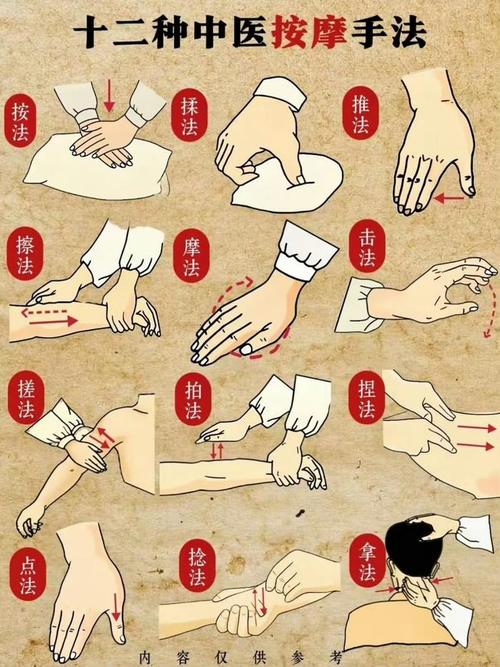 十二种中医按摩手法

按法

揉法

推法

擦法

摩法

击法

搓法

拍法

捏法

点法

捻法

拿法

内容仅供参考