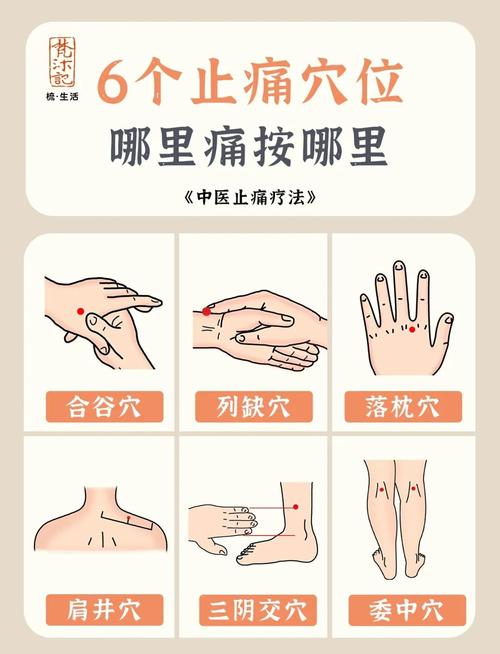 梵沐記
梳·生活

6个止痛穴位
哪里痛按哪里

《中医止痛疗法》

合谷穴

列缺穴

落枕穴

肩井穴

三阴交穴

委中穴