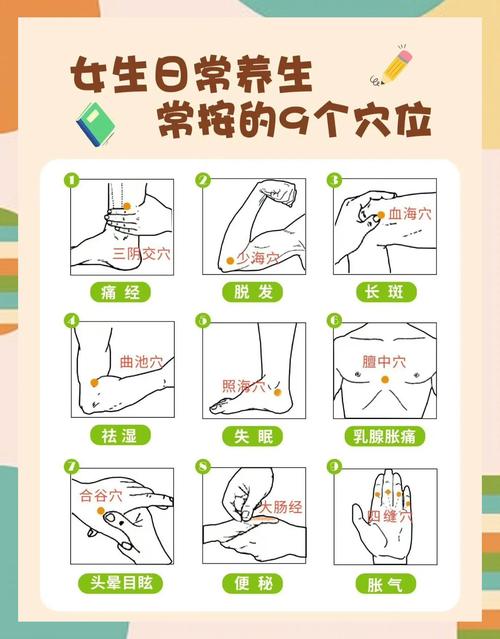 女生日常养生
常按的9个穴位

1
三阴交穴
痛经

2
少海穴
脱发

3
血海穴
长斑

4
曲池穴
祛湿

5
照海穴
失眠

6
膻中穴
乳腺胀痛

7
合谷穴
头晕目眩

8
大肠经
便秘

9
四缝穴
胀气