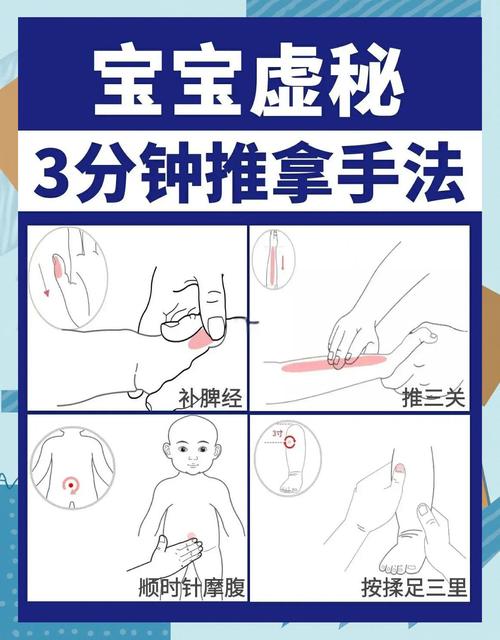 宝宝虚秘

3分钟推拿手法

补脾经

推三关

顺时针摩腹

3寸

按揉足三里