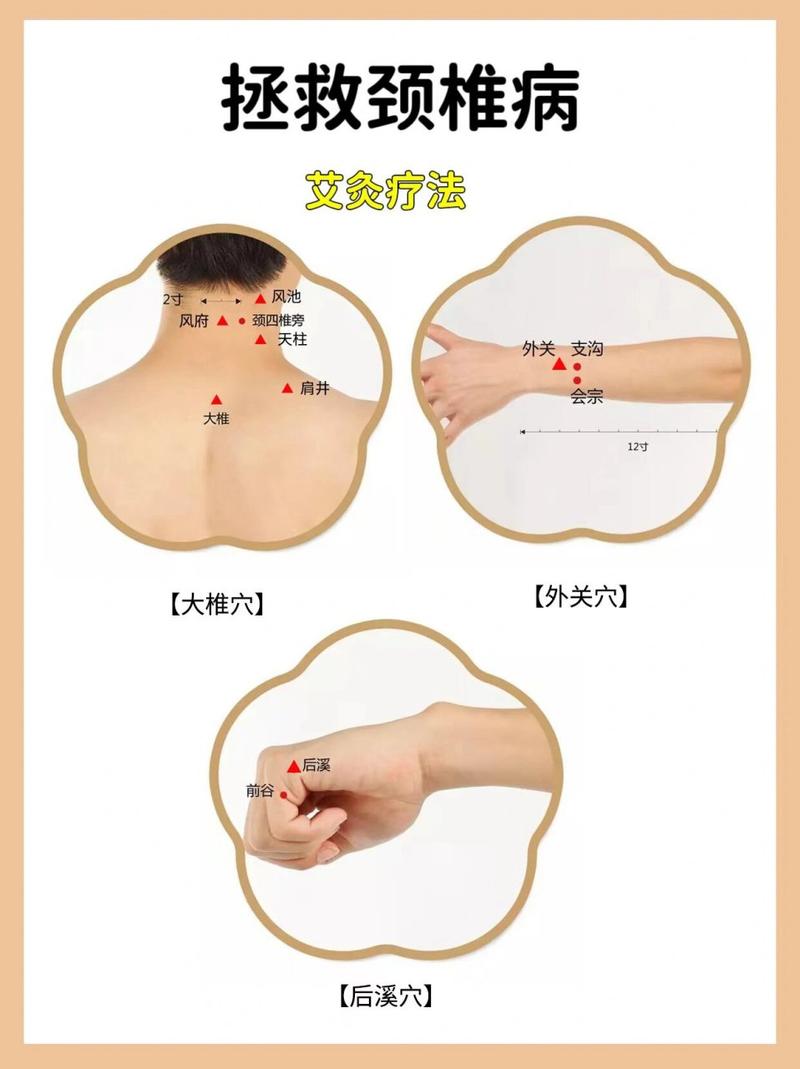 拯救颈椎病

艾灸疗法

2寸
风池
风府
颈四椎旁
天柱
肩井
大椎

【大椎穴】

外关
支沟
会宗
12寸

【外关穴】

后溪
前谷

【后溪穴】