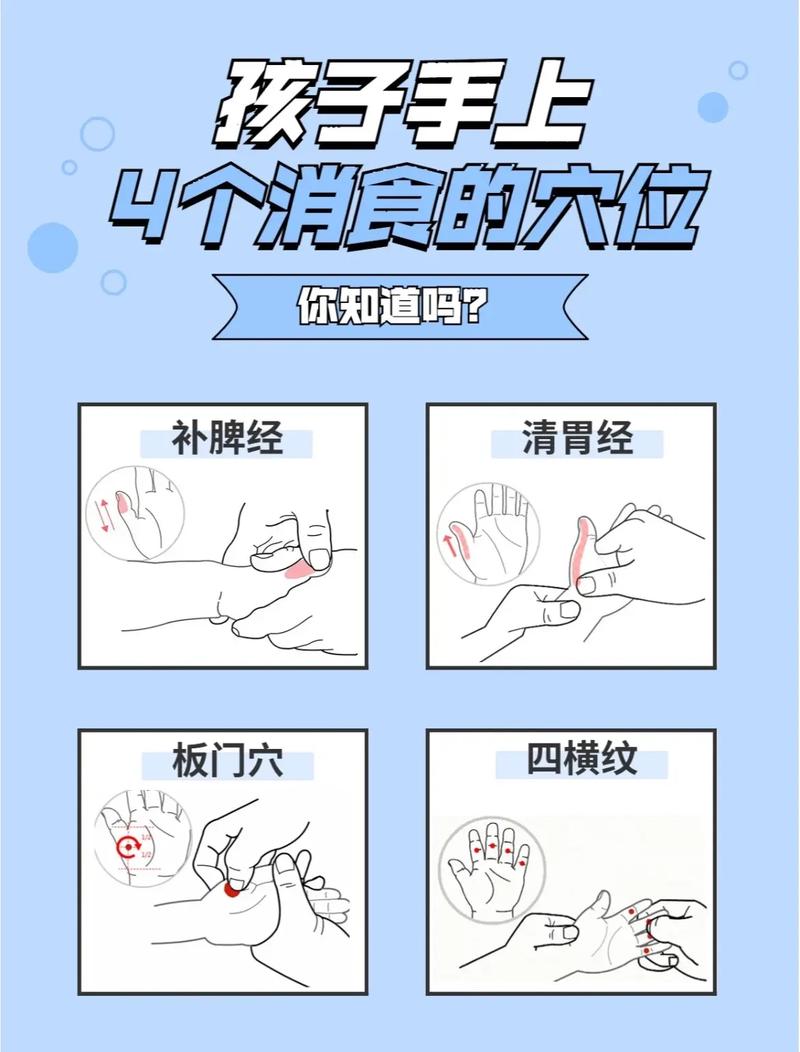 孩子手上
4个消食的穴位

你知道吗?

补脾经

清胃经

板门穴

1/2
1/2

四横纹