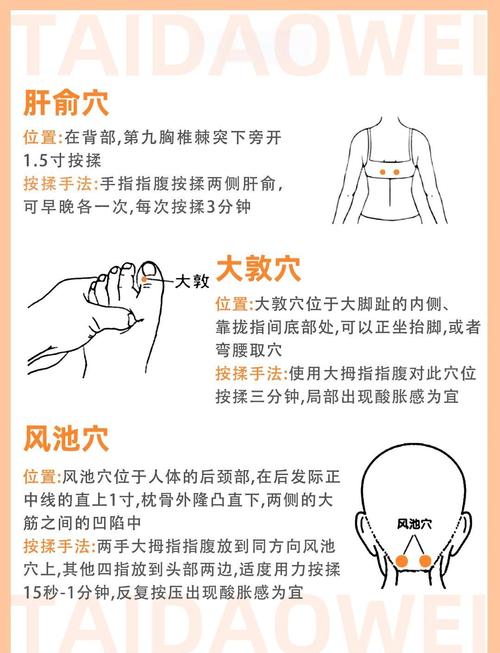 TAIDAOWEI

肝俞穴

位置:在背部,第九胸椎棘突下旁开1.5寸按揉

按揉手法:手指指腹按揉两侧肝俞,可早晚各一次,每次按揉3分钟

大敦

大敦穴

位置:大敦穴位于大脚趾的内侧、靠拢指间底部处,可以正坐抬脚,或者弯腰取穴

按揉手法:使用大拇指指腹对此穴位按揉三分钟,局部出现酸胀感为宜

风池穴

位置:风池穴位于人体的后颈部,在后发际正中线的直上1寸,枕骨外隆凸直下,两侧的大筋之间的凹陷中

按揉手法:两手大拇指指腹放到同方向风池穴上,其他四指放到头部两边,适度用力按揉15秒-1分钟,反复按压出现酸胀感为宜

风池穴

TAIDAOWEI