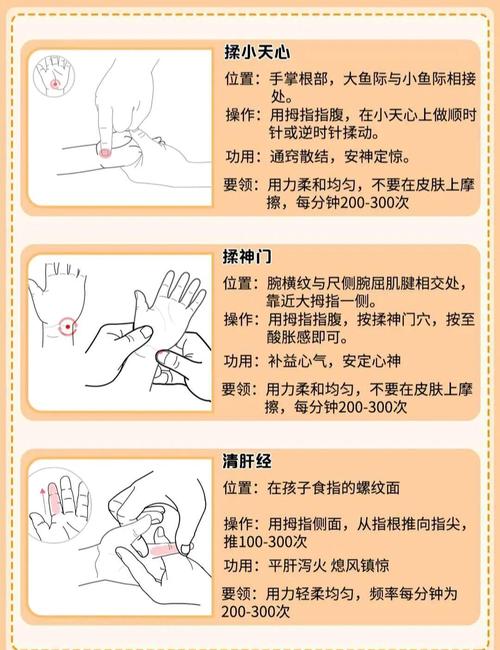 揉小天心

位置：手掌根部，大鱼际与小鱼际相接处。

操作：用拇指指腹，在小天心上做顺时针或逆时针揉动。

功用：通窍散结，安神定惊。

要领：用力柔和均匀，不要在皮肤上摩擦，每分钟200-300次

揉神门

位置：腕横纹与尺侧腕屈肌腱相交处，靠近大拇指一侧。

操作：用拇指指腹，按揉神门穴，按至酸胀感即可。

功用：补益心气，安定心神

要领：用力柔和均匀，不要在皮肤上摩擦，每分钟200-300次

清肝经

位置：在孩子食指的螺纹面

操作：用拇指侧面，从指根推向指尖，推100-300次

功用：平肝泻火 熄风镇惊

要领：用力轻柔均匀，频率每分钟为200-300次