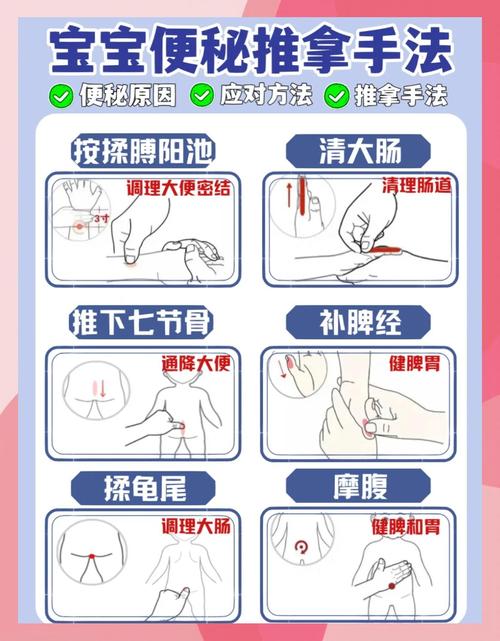 宝宝便秘推拿手法

便秘原因 应对方法 推拿手法

按揉膊阳池

调理大便密结

3寸

清大肠

清理肠道

推下七节骨

通降大便

补脾经

健脾胃

揉龟尾

调理大肠

摩腹

健脾和胃