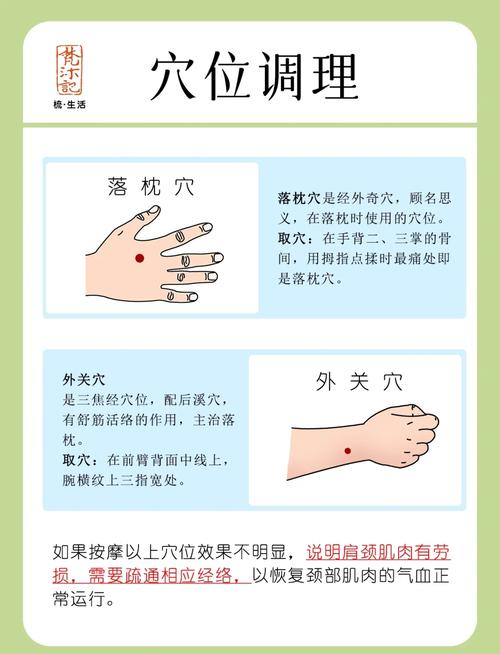 梵沐記
梳·生活

穴位调理

落枕穴

落枕穴是经外奇穴，顾名思义，在落枕时使用的穴位。
取穴：在手背二、三掌的骨间，用拇指点揉时最痛处即是落枕穴。

外关穴
是三焦经穴位，配后溪穴，有舒筋活络的作用，主治落枕。
取穴：在前臂背面中线上，腕横纹上三指宽处。

外关穴

如果按摩以上穴位效果不明显，说明肩颈肌肉有劳损，需要疏通相应经络，以恢复颈部肌肉的气血正常运行。