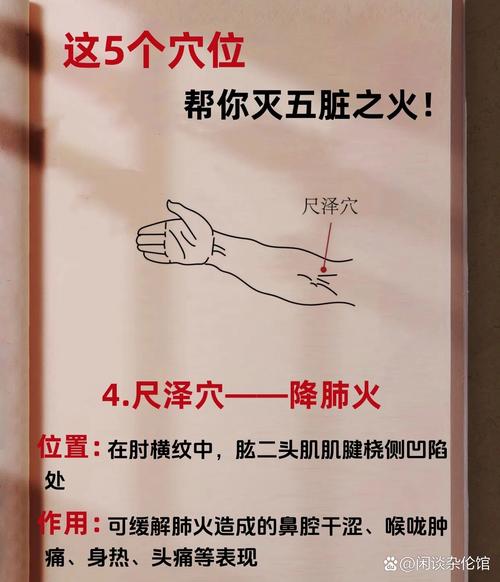 这5个穴位

帮你灭五脏之火！

尺泽穴

4.尺泽穴——降肺火

位置：在肘横纹中，肱二头肌肌腱桡侧凹陷处

作用：可缓解肺火造成的鼻腔干涩、喉咙肿痛、身热、头痛等表现

@闲谈杂伦馆