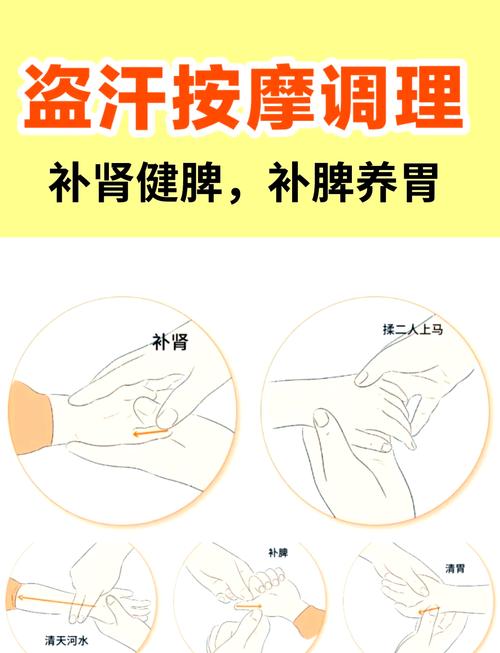 盗汗按摩调理

补肾健脾，补脾养胃

补肾

揉二人上马

清天河水

补脾

清胃