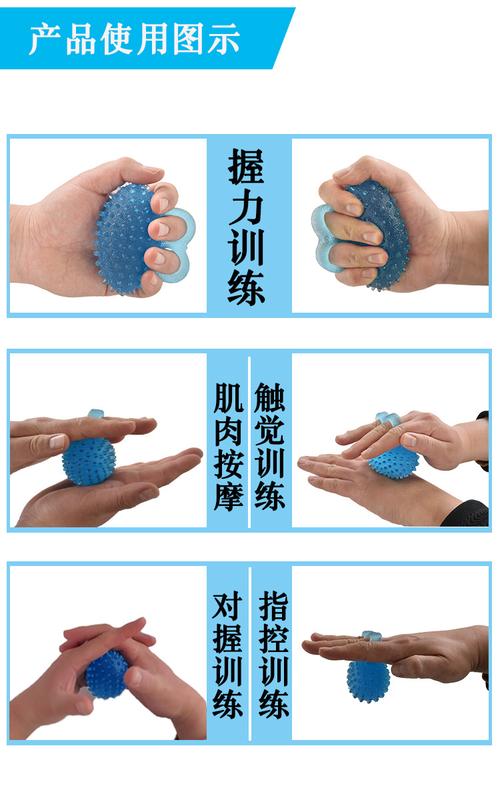 产品使用图示

握力训练

肌肉按摩

触觉训练

对握训练

指控训练