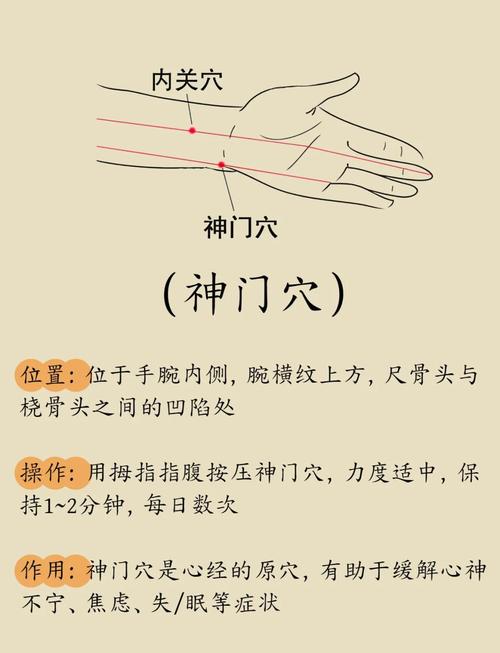 内关穴

神门穴

(神门穴)

位置：位于手腕内侧，腕横纹上方，尺骨头与桡骨头之间的凹陷处

操作：用拇指指腹按压神门穴，力度适中，保持1~2分钟，每日数次

作用：神门穴是心经的原穴，有助于缓解心神不宁、焦虑、失/眠等症状