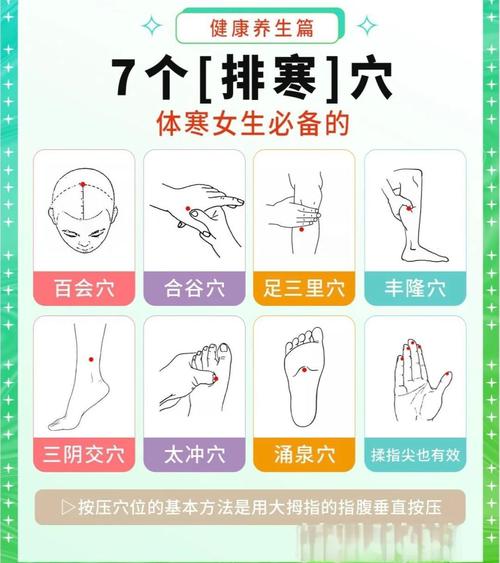 健康养生篇

7个[排寒]穴

体寒女生必备的

百会穴

合谷穴

足三里穴

丰隆穴

三阴交穴

太冲穴

涌泉穴

揉指尖也有效

▷按压穴位的基本方法是用大拇指的指腹垂直按压