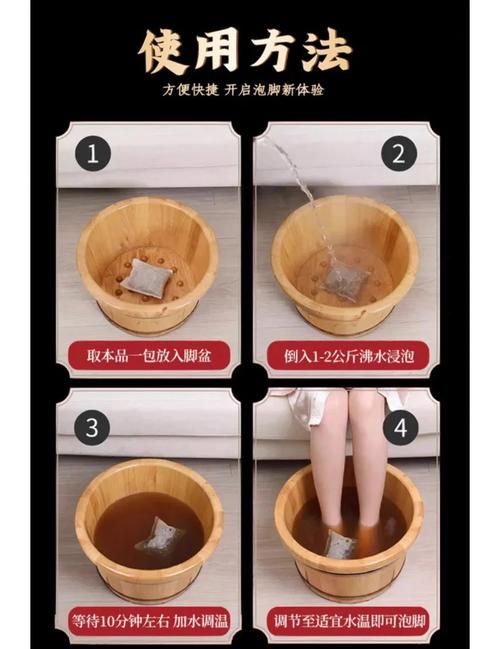 使用方法

方便快捷 开启泡脚新体验

1

取本品一包放入脚盆

2

倒入1-2公斤沸水浸泡

3

等待10分钟左右 加水调温

4

调节至适宜水温即可泡脚