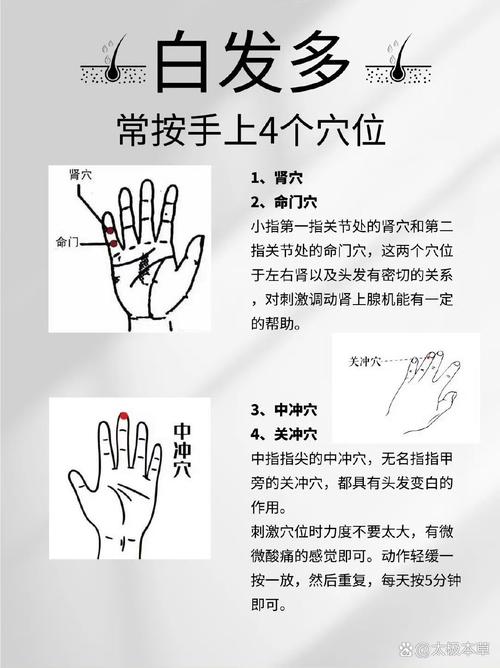 白发多

常按手上4个穴位

肾穴

命门

1、肾穴

2、命门穴

小指第一指关节处的肾穴和第二指关节处的命门穴，这两个穴位于左右肾以及头发有密切的关系，对刺激调动肾上腺机能有一定的帮助。

关冲穴

中冲穴

3、中冲穴

4、关冲穴

中指指尖的中冲穴，无名指指甲旁的关冲穴，都具有头发变白的作用。

刺激穴位时力度不要太大，有微微酸痛的感觉即可。动作轻缓一按一放，然后重复，每天按5分钟即可。

太极本草