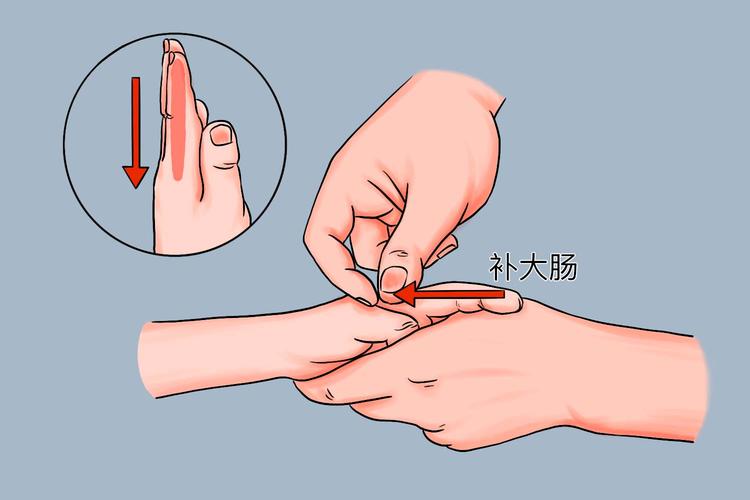 补大肠