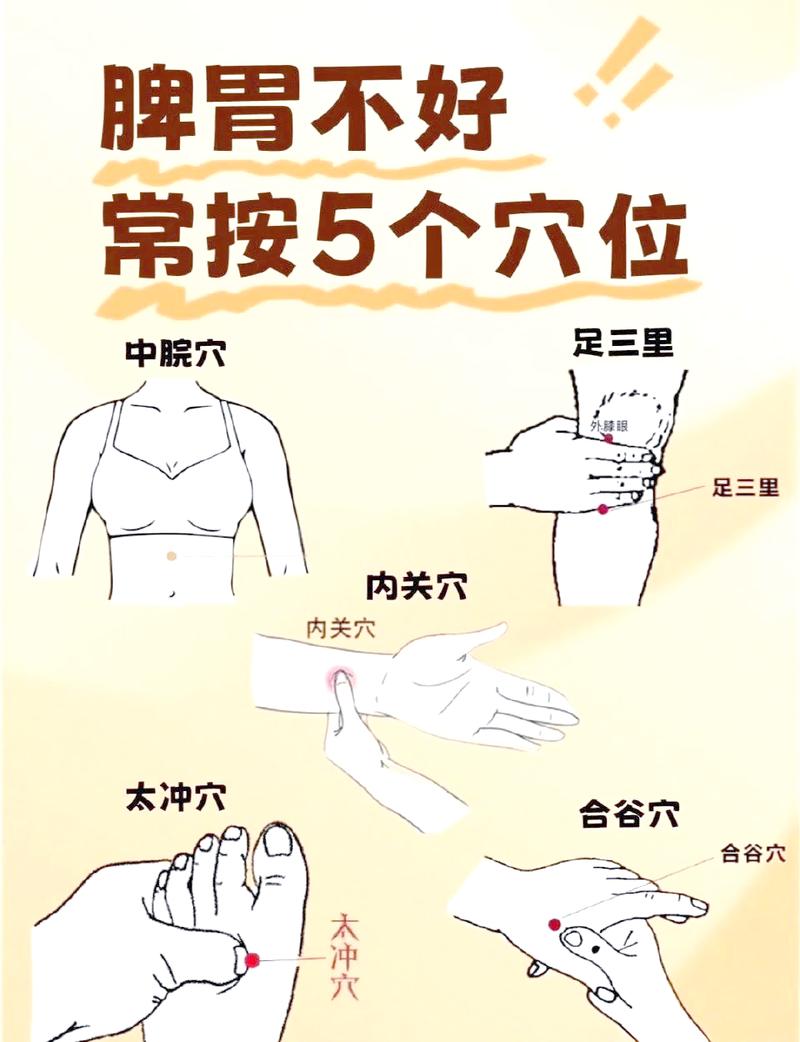 脾胃不好
常按5个穴位

中脘穴

足三里
外膝眼
足三里

内关穴
内关穴

太冲穴
太冲穴

合谷穴
合谷穴