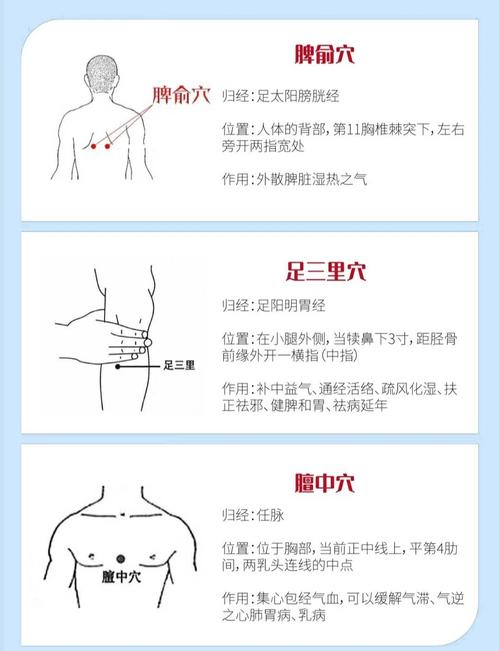 脾俞穴

脾俞穴

归经：足太阳膀胱经

位置：人体的背部，第11胸椎棘突下，左右旁开两指宽处

作用：外散脾脏湿热之气

足三里穴

足三里

归经：足阳明胃经

位置：在小腿外侧，当犊鼻下3寸，距胫骨前缘外开一横指（中指）

作用：补中益气、通经活络、疏风化湿、扶正祛邪、健脾和胃、祛病延年

膻中穴

膻中穴

归经：任脉

位置：位于胸部，当前正中线上，平第4肋间，两乳头连线的中点

作用：集心包经气血，可以缓解气滞、气逆之心肺胃病、乳病