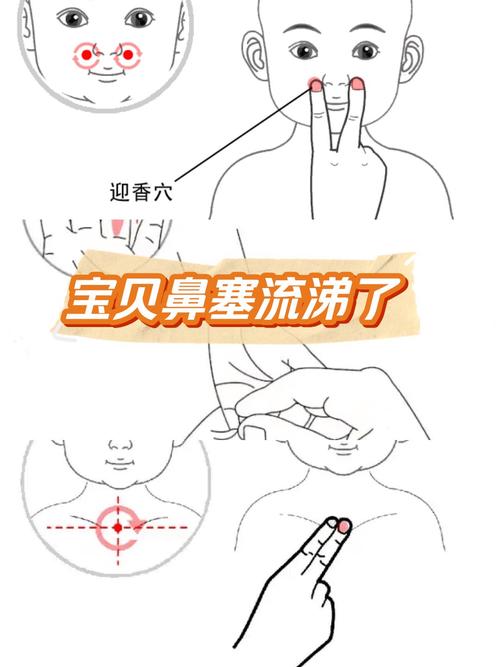 迎香穴

宝贝鼻塞流涕了