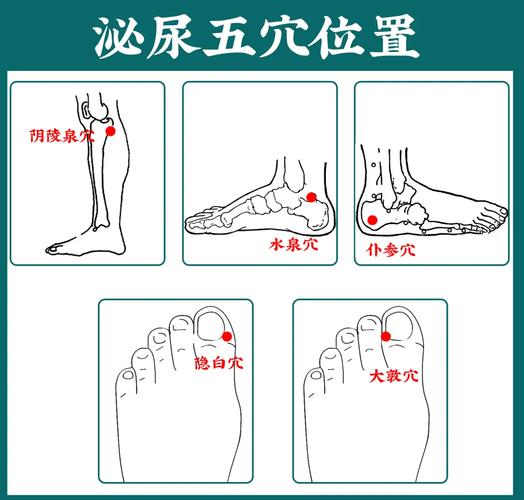 泌尿五穴位置

阴陵泉穴

水泉穴

仆参穴

隐白穴

大敦穴